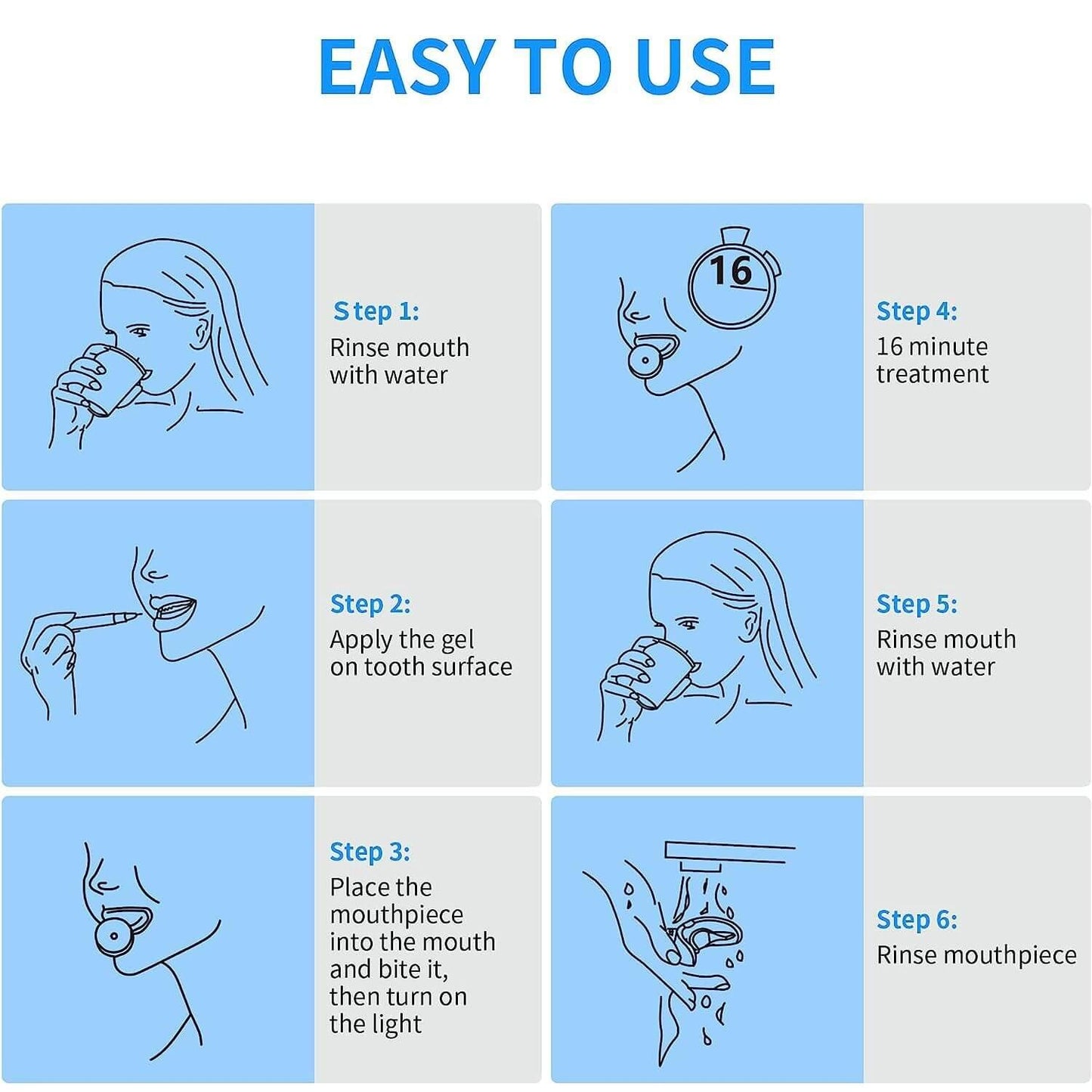 EASY TO USE

Step 1:
Rinse mouth with water

Step 2:
Apply the gel on tooth surface

Step 3:
Place the mouthpiece into the mouth and bite it, then turn on the light

16

Step 4:
16 minute treatment

Step 5:
Rinse mouth with water

Step 6:
Rinse mouthpiece